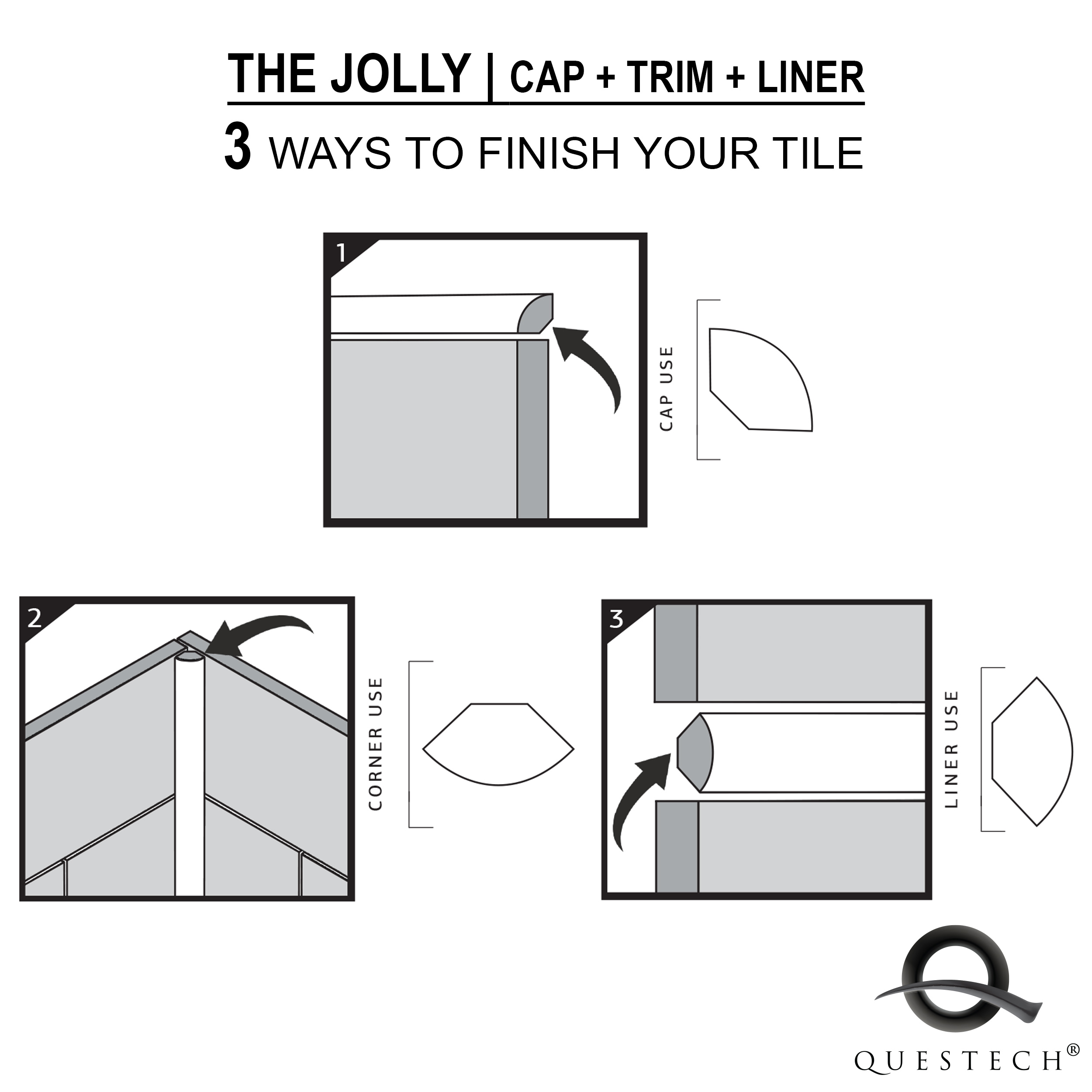 THE JOLLY | CAP + TRIM + LINER

3 WAYS TO FINISH YOUR TILE

1

CAP USE

2

CORNER USE

3

LINER USE

QUESTECH®